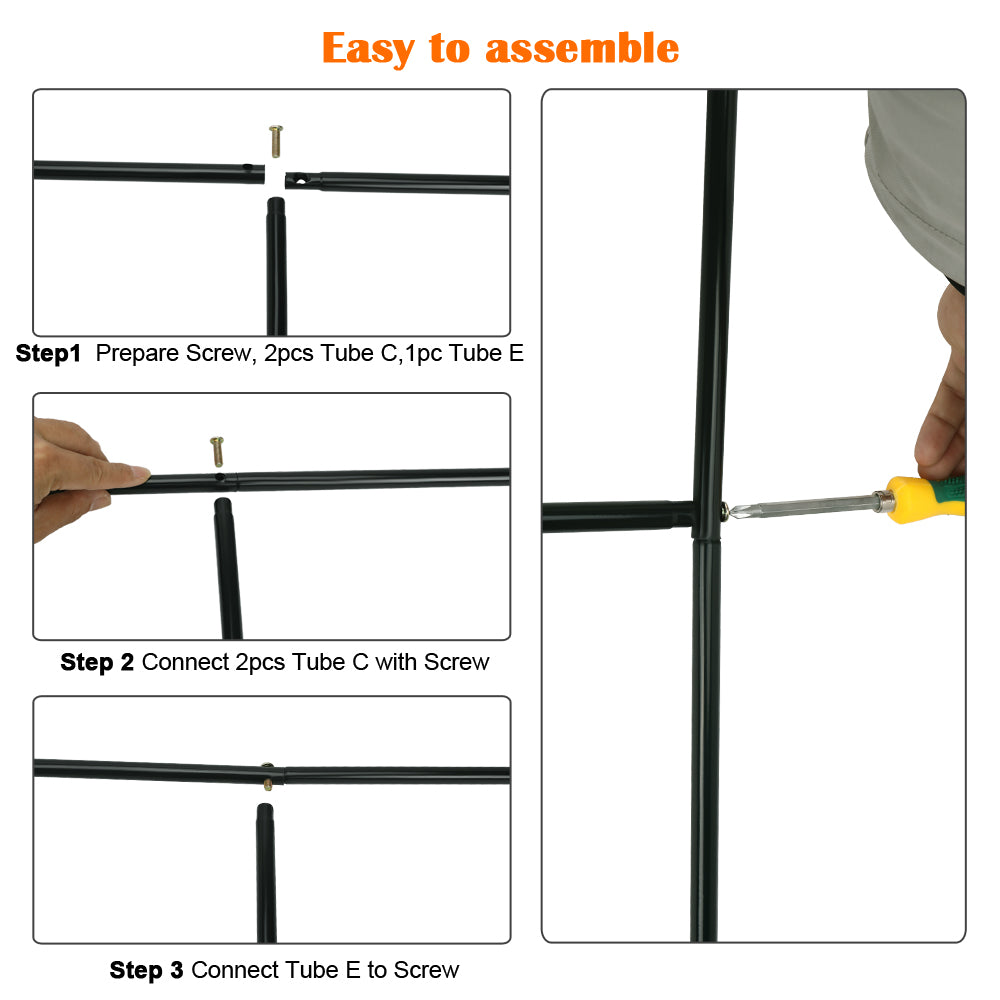 Easy to assemble

Step1 Prepare Screw, 2pcs Tube C,1pc Tube E

Step 2 Connect 2pcs Tube C with Screw

Step 3 Connect Tube E to Screw