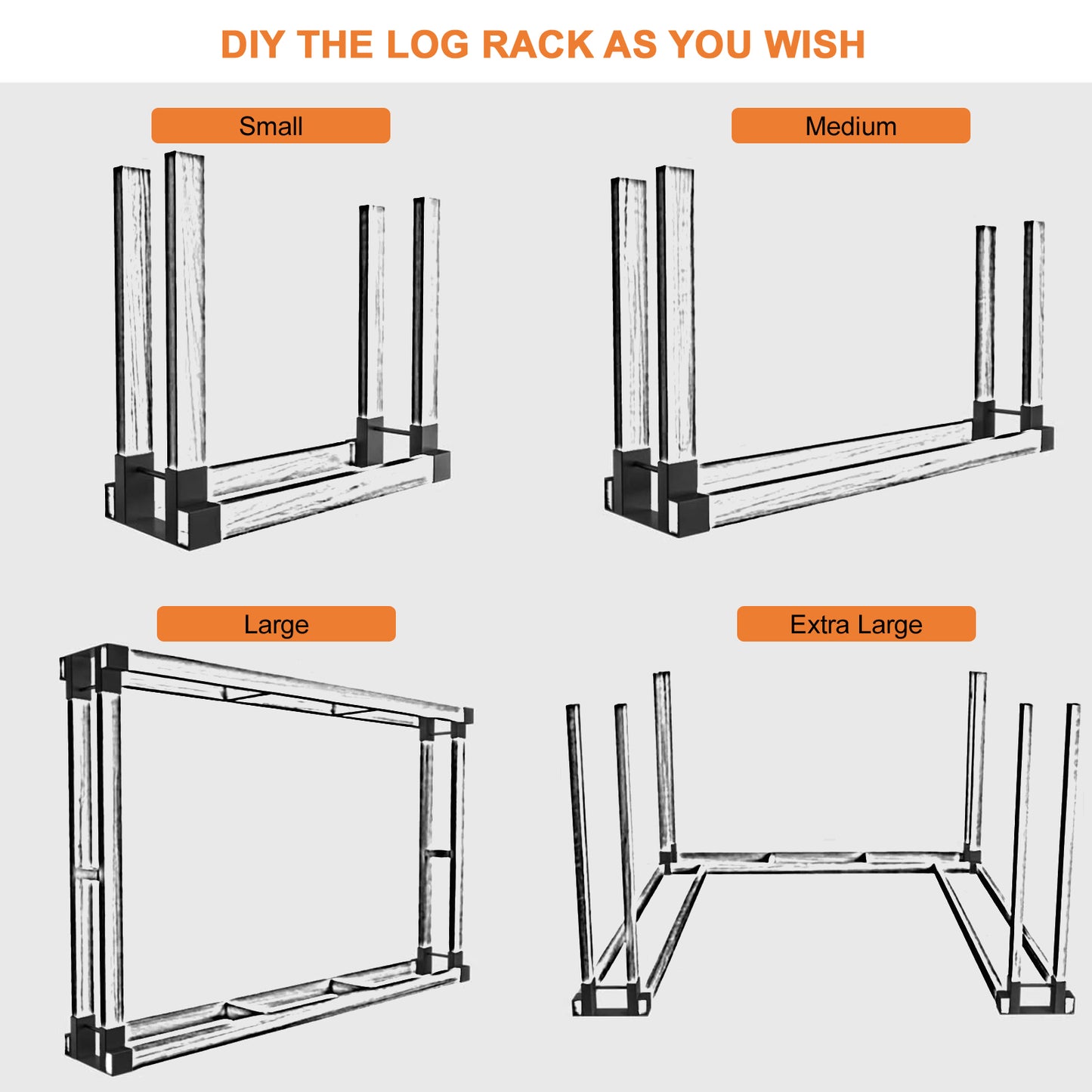 DIY THE LOG RACK AS YOU WISH

Small

Medium

Large

Extra Large