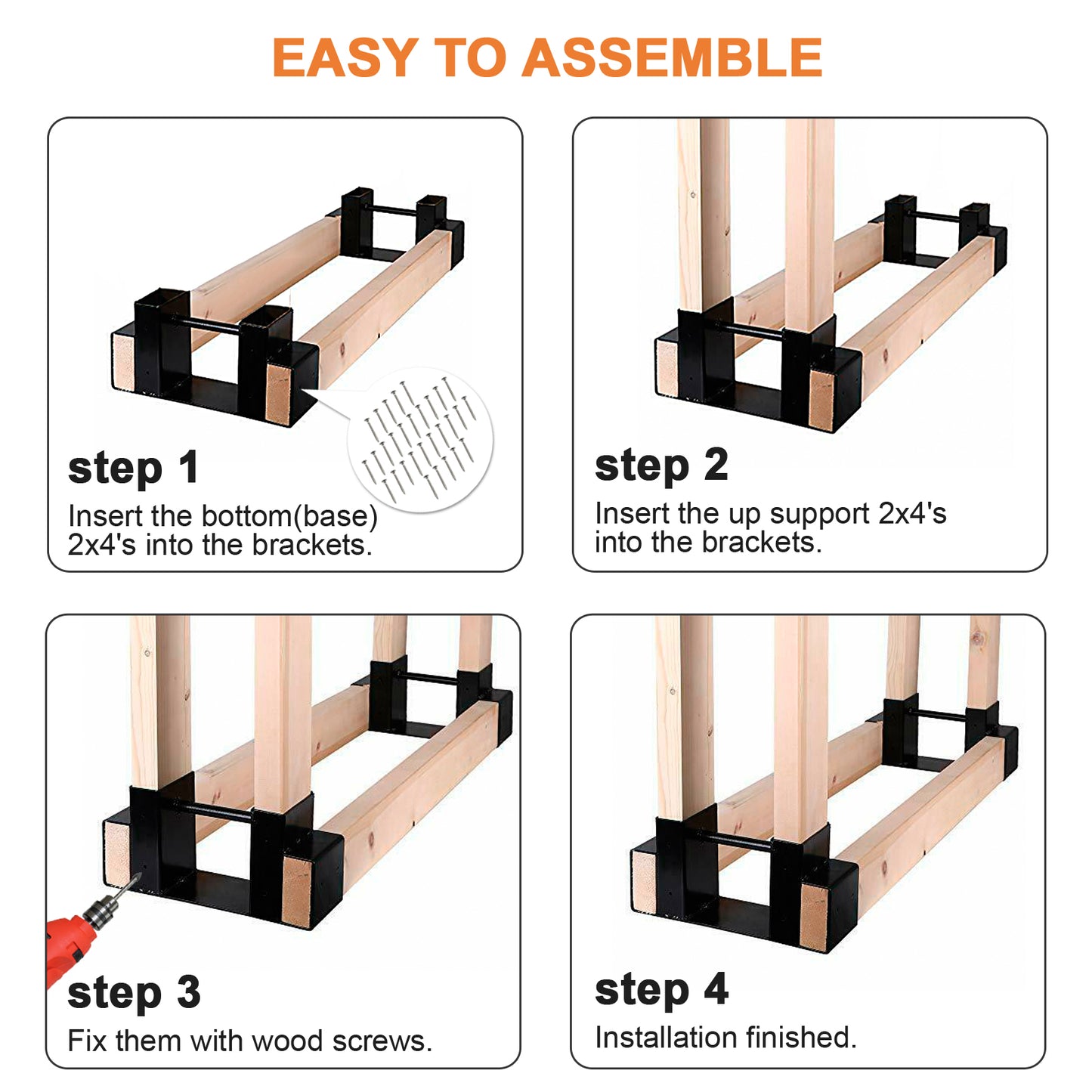 EASY TO ASSEMBLE

step 1
Insert the bottom(base) 2x4's into the brackets.

step 2
Insert the up support 2x4's into the brackets.

step 3
Fix them with wood screws.

step 4
Installation finished.