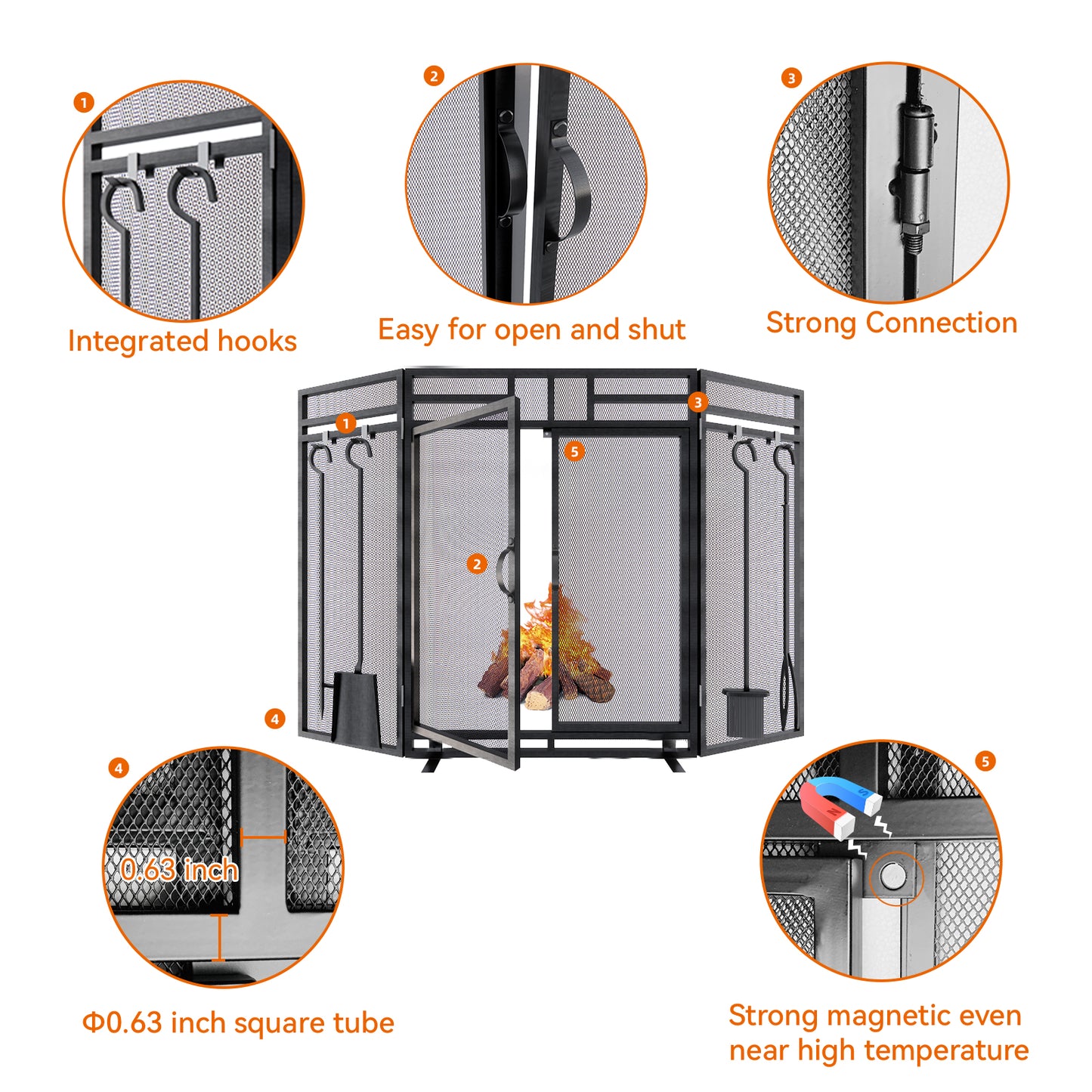 1

Integrated hooks

2

Easy for open and shut

3

Strong Connection

1

3

5

2

4

4

0.63 inch

Φ0.63 inch square tube

5

S

N

Strong magnetic even near high temperature